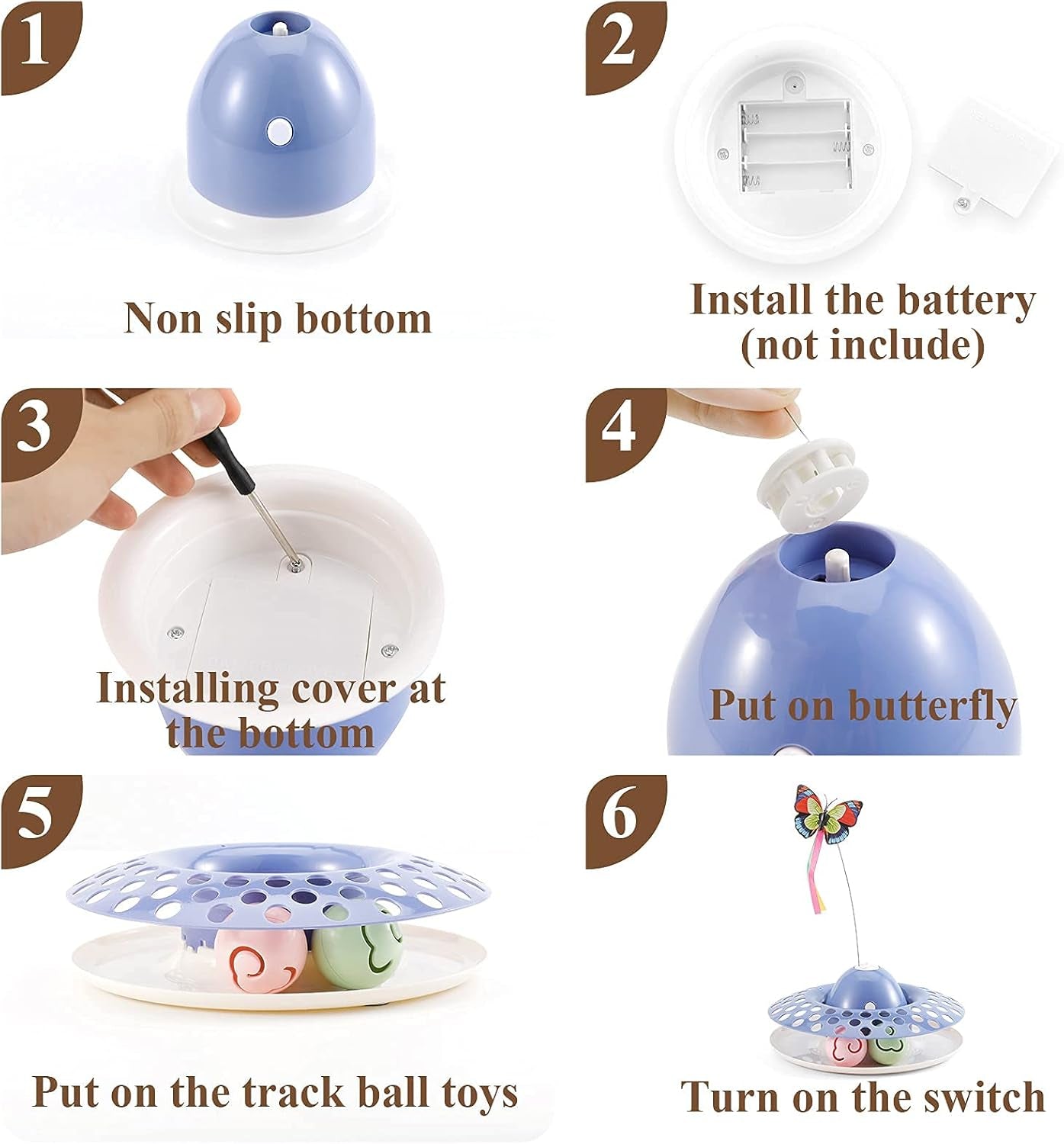 1

Non slip bottom

2

Install the battery (not include)

3

Installing cover at the bottom

4

Put on butterfly

5

Put on the track ball toys

6

Turn on the switch