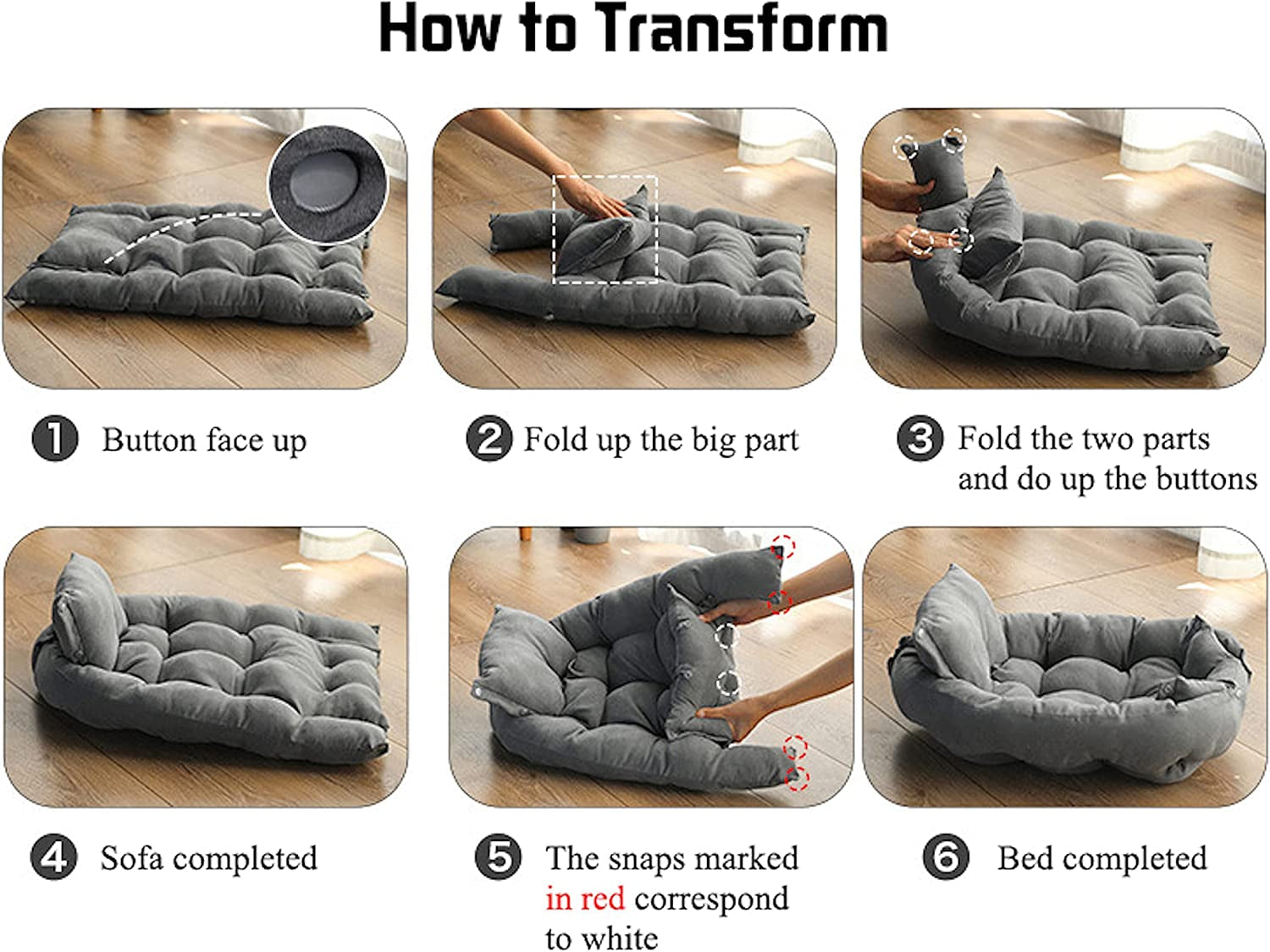 How to Transform

1 Button face up

2 Fold up the big part

3 Fold the two parts and do up the buttons

4 Sofa completed

5 The snaps marked in red correspond to white

6 Bed completed